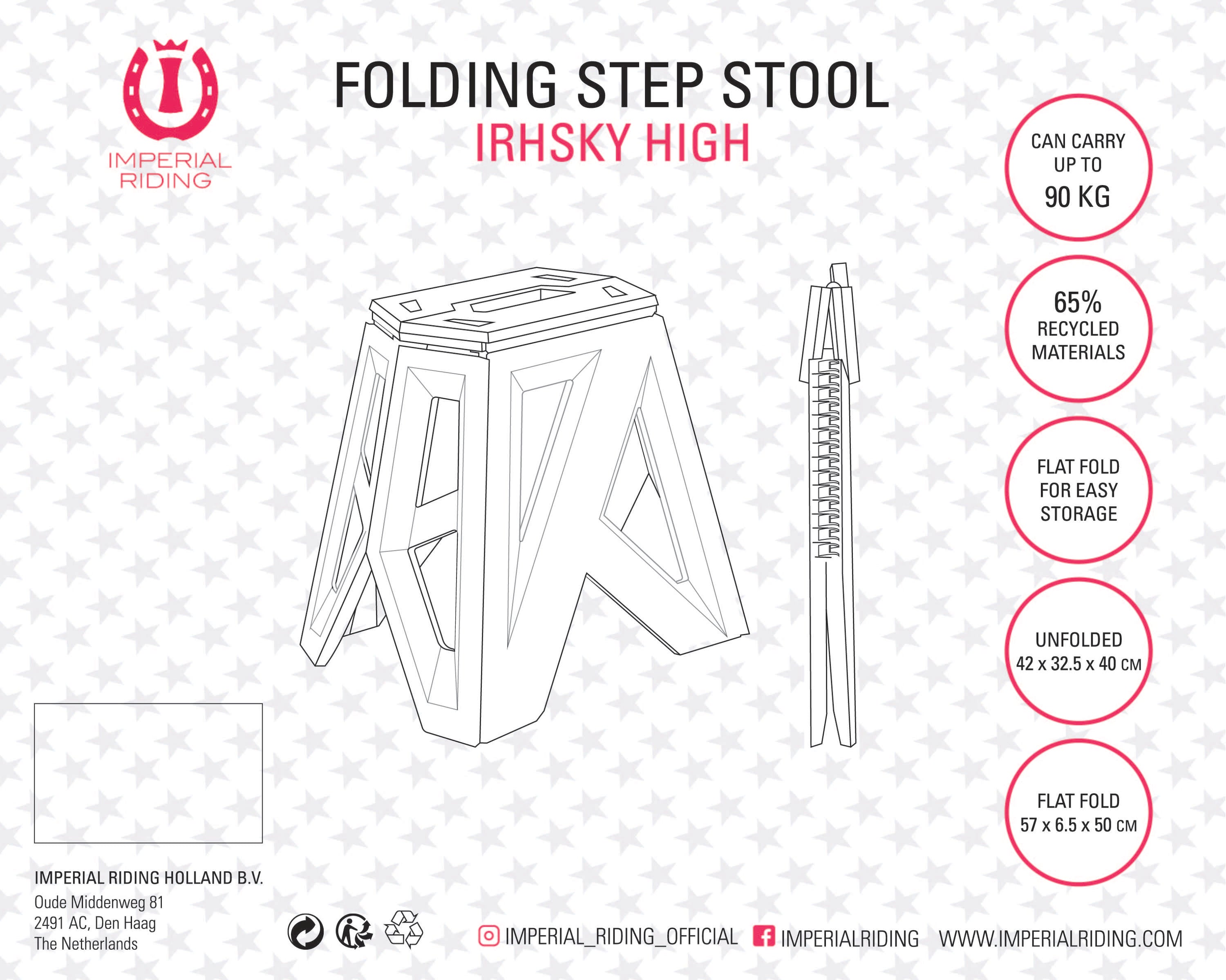 IMPERIAL RIDING

FOLDING STEP STOOL
IRHSKY HIGH

CAN CARRY UP TO 90 KG

65% RECYCLED MATERIALS

FLAT FOLD FOR EASY STORAGE

UNFOLDED 42 x 32.5 x 40 CM

FLAT FOLD 57 x 6.5 x 50 CM

IMPERIAL RIDING HOLLAND B.V.
Oude Middenweg 81
2491 AC, Den Haag
The Netherlands

IMPERIAL_RIDING_OFFICIAL IMPERIALRIDING WWW.IMPERIALRIDING.COM